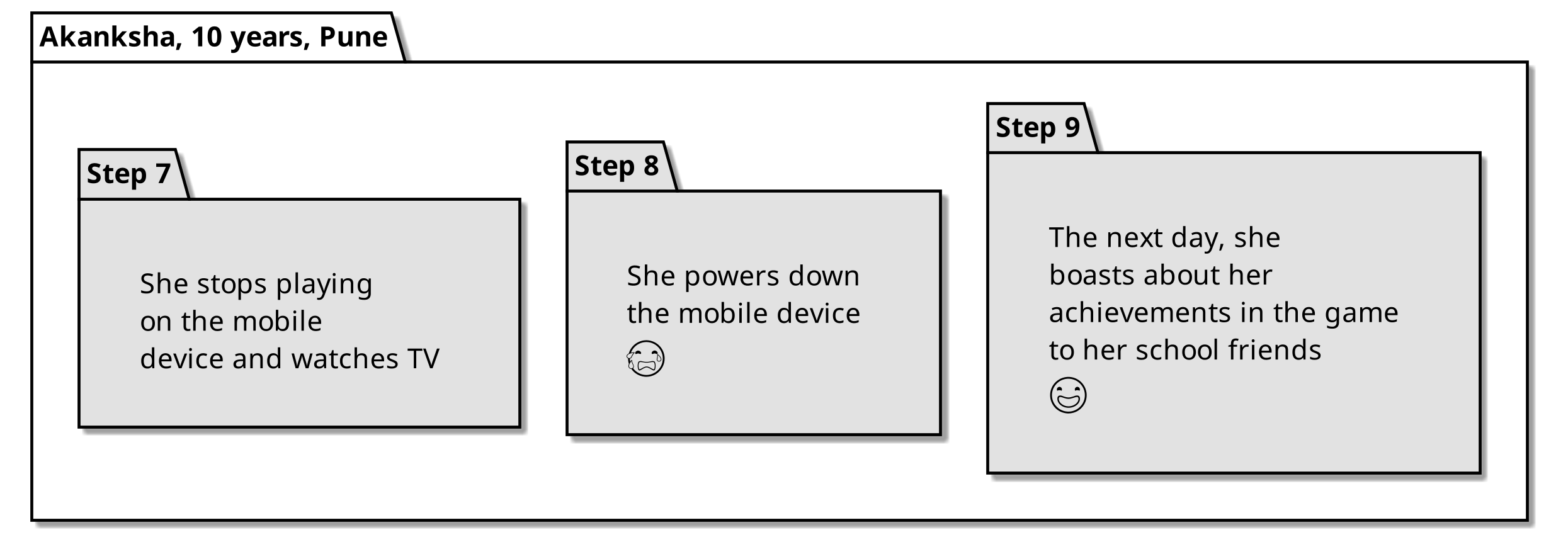 Akanksha, 10 years, Pune

Step 7

She stops playing on the mobile device and watches TV

Step 8

She powers down the mobile device
😭

Step 9

The next day, she boasts about her achievements in the game to her school friends
😃